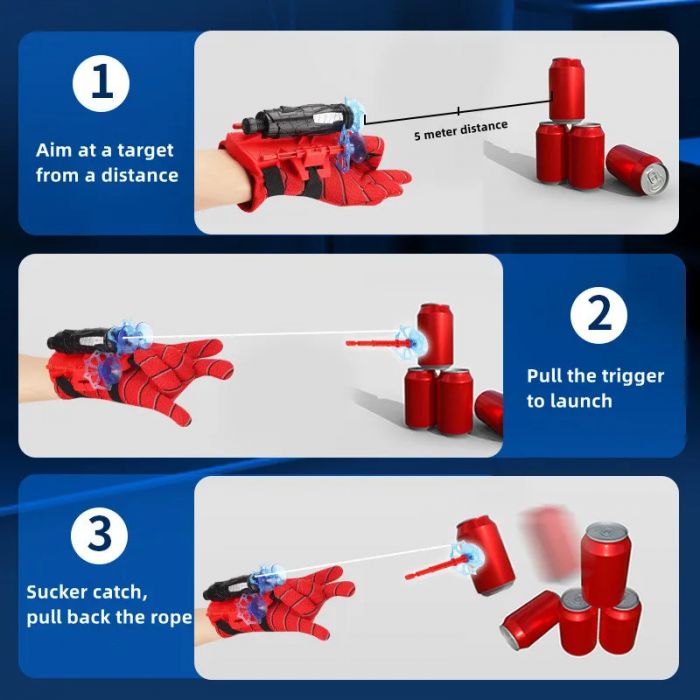 1

Aim at a target from a distance

5 meter distance

2

Pull the trigger to launch

3

Sucker catch, pull back the rope