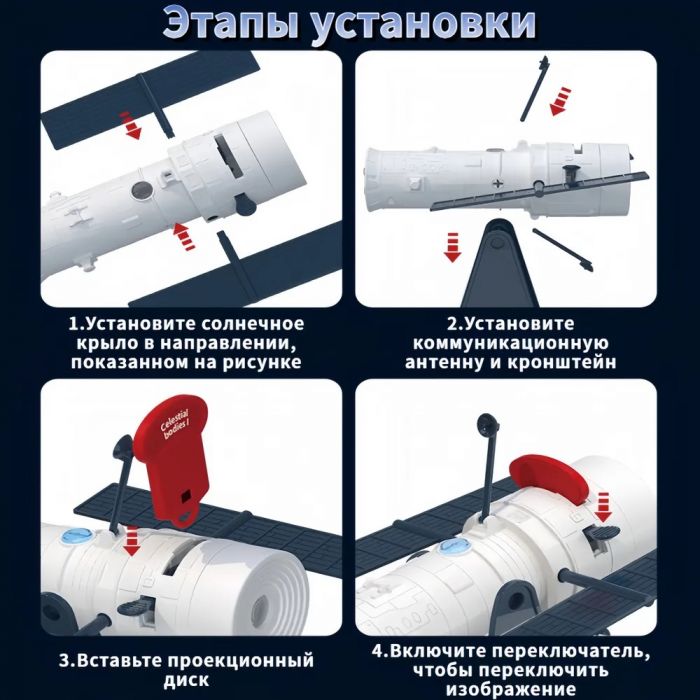 Этапы установки

1.Установите солнечное крыло в направлении, показанном на рисунке

2.Установите коммуникационную антенну и кронштейн

Celestial bodies I

3.Вставьте проекционный диск

4.Включите переключатель, чтобы переключить изображение