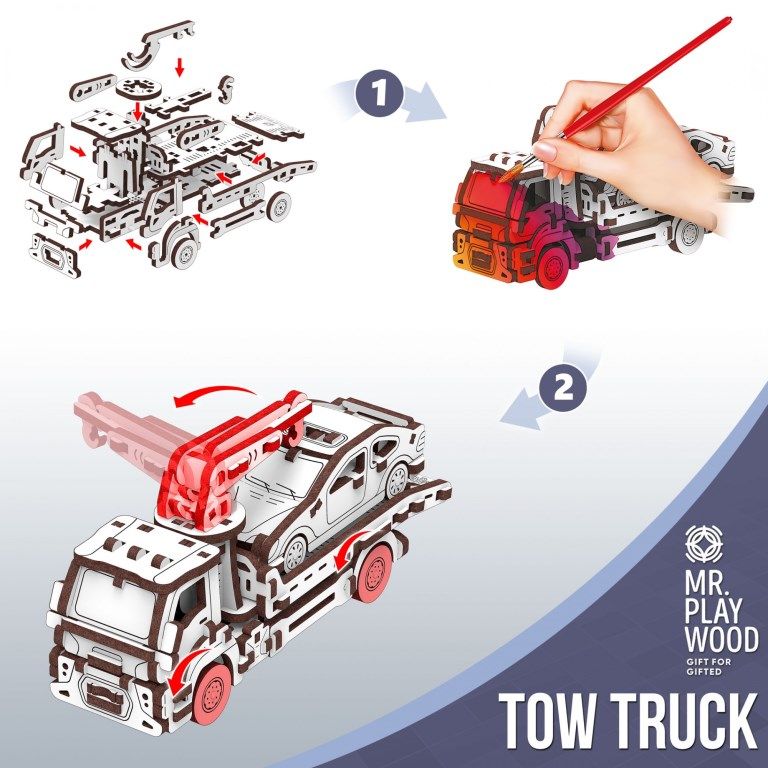 1

2

MR.
PLAY
WOOD
GIFT FOR
GIFTED

TOW TRUCK