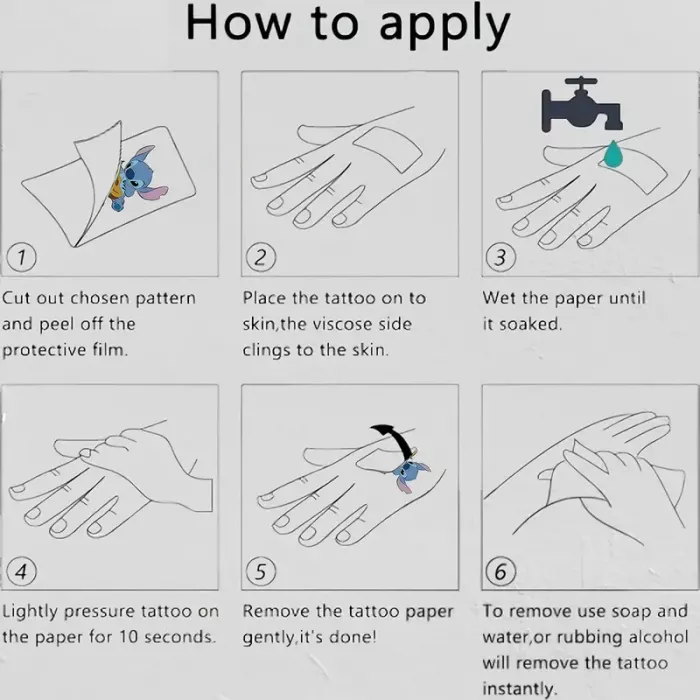 How to apply

1

Cut out chosen pattern and peel off the protective film.

2

Place the tattoo on to skin,the viscose side clings to the skin.

3

Wet the paper until it soaked.

4

Lightly pressure tattoo on the paper for 10 seconds.

5

Remove the tattoo paper gently,it's done!

6

To remove use soap and water,or rubbing alcohol will remove the tattoo instantly.